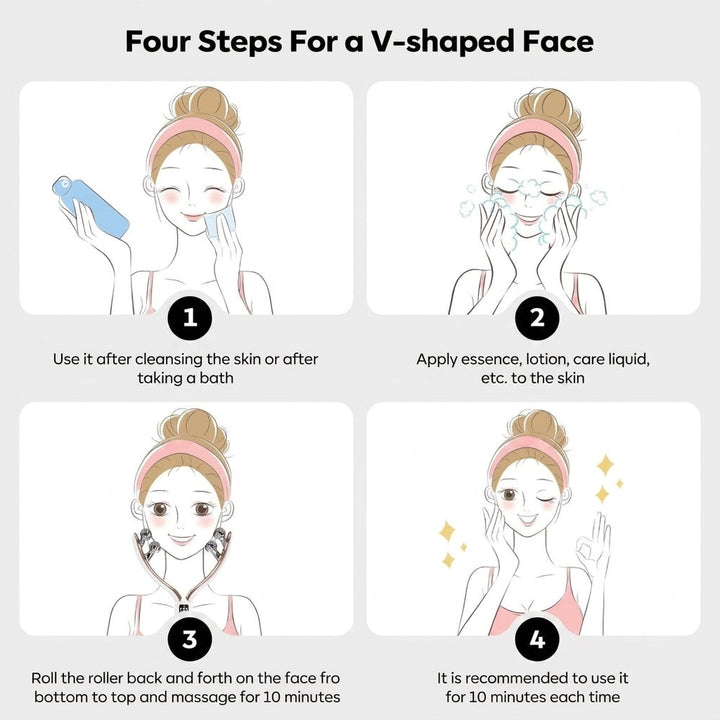 Four Steps For a V-shaped Face

1

Use it after cleansing the skin or after taking a bath

2

Apply essence, lotion, care liquid, etc. to the skin

3

Roll the roller back and forth on the face fro bottom to top and massage for 10 minutes

4

It is recommended to use it for 10 minutes each time